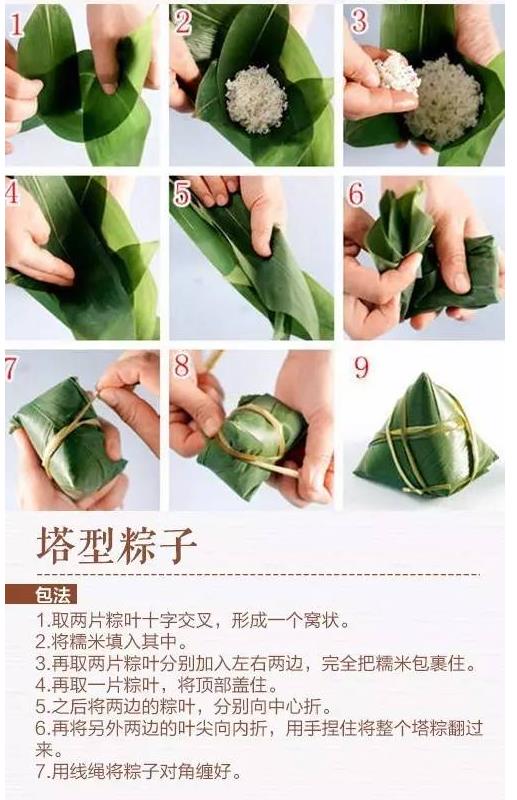 1

2

3

4

5

6

7

8

9

塔型粽子

包法

1.取两片粽叶十字交叉，形成一个窝状。
2.将糯米填入其中。
3.再取两片粽叶分别加入左右两边，完全把糯米包裹住。
4.再取一片粽叶，将顶部盖住。
5.之后将两边的粽叶，分别向中心折。
6.再将另外两边的叶尖向内折，用手捏住将整个塔粽翻过来。
7.用线绳将粽子对角缠好。